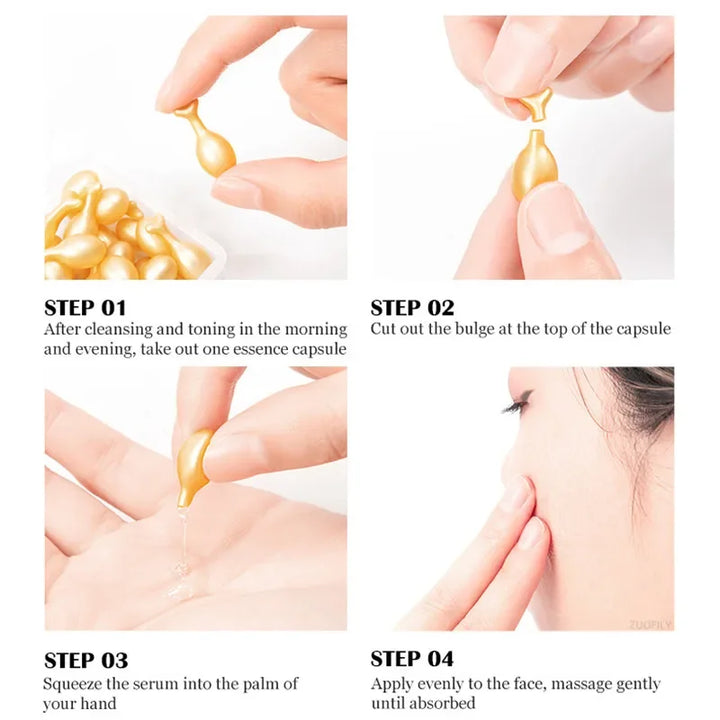 STEP 01
After cleansing and toning in the morning and evening, take out one essence capsule

STEP 02
Cut out the bulge at the top of the capsule

ZUOFILY

STEP 03
Squeeze the serum into the palm of your hand

STEP 04
Apply evenly to the face, massage gently until absorbed